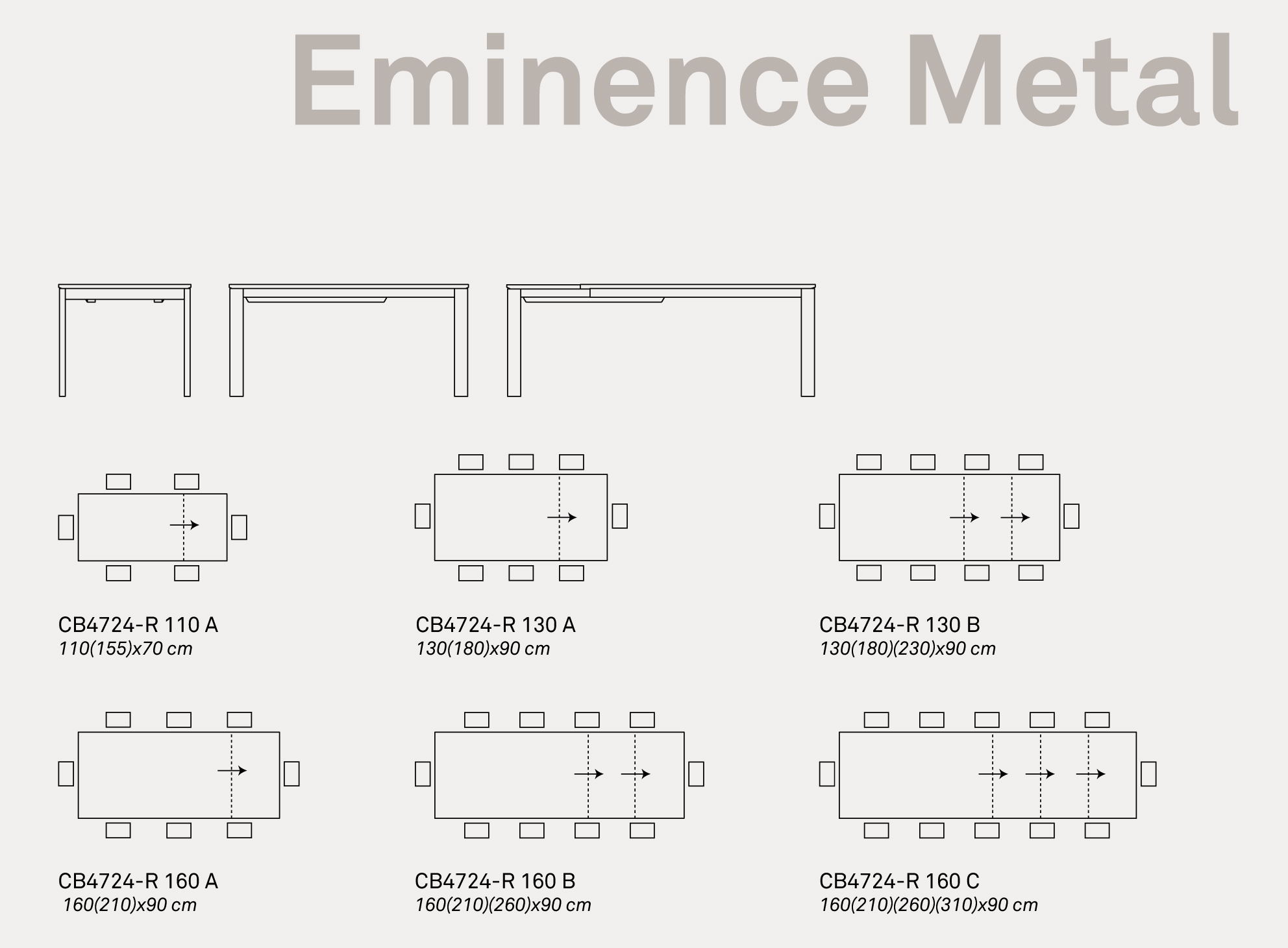 Eminence Metal

CB4724-R 110 A
110(155)x70 cm

CB4724-R 130 A
130(180)x90 cm

CB4724-R 130 B
130(180)(230)x90 cm

CB4724-R 160 A
160(210)x90 cm

CB4724-R 160 B
160(210)(260)x90 cm

CB4724-R 160 C
160(210)(260)(310)x90 cm