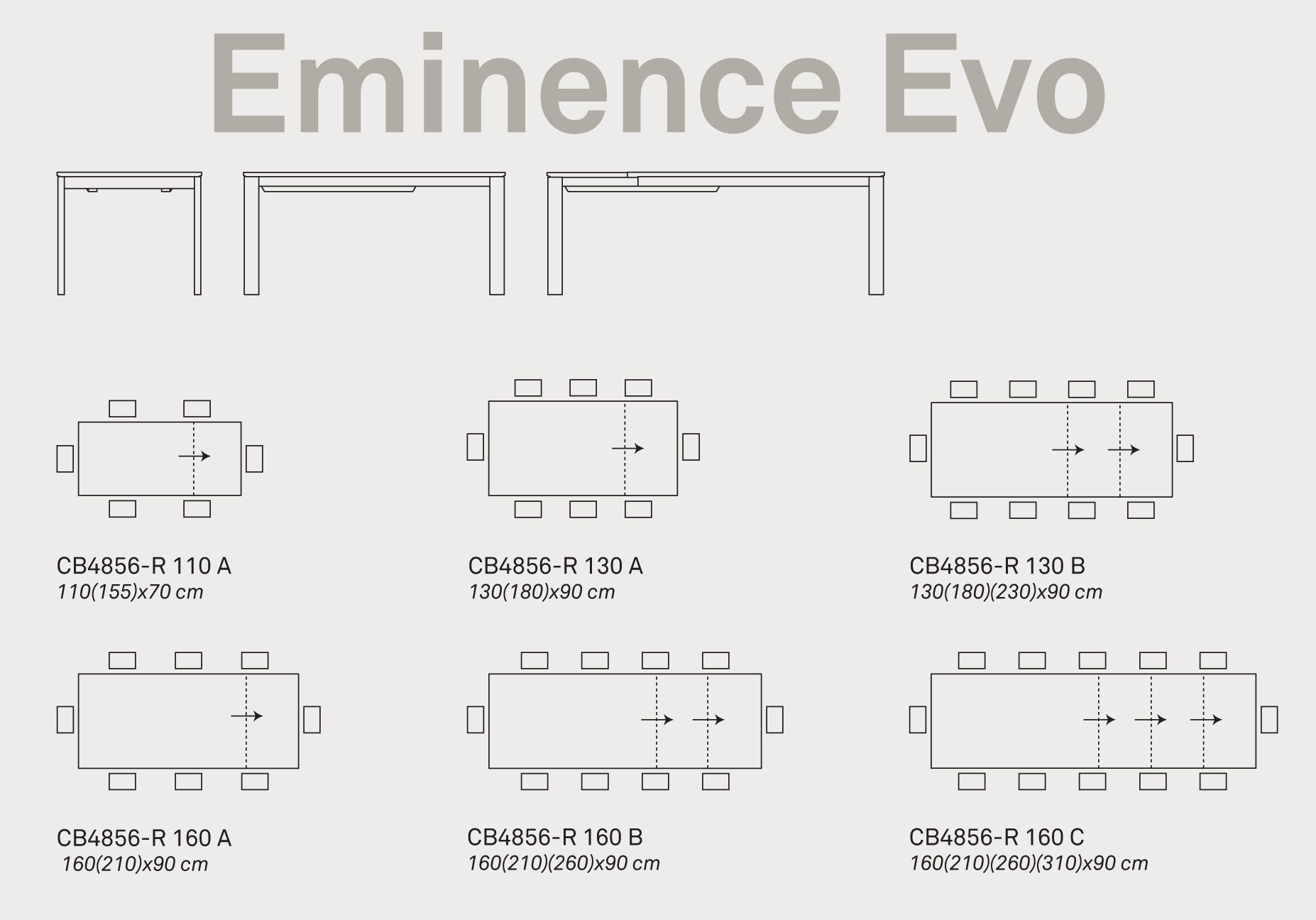 Eminence Evo

CB4856-R 110 A
110(155)x70 cm

CB4856-R 130 A
130(180)x90 cm

CB4856-R 130 B
130(180)(230)x90 cm

CB4856-R 160 A
160(210)x90 cm

CB4856-R 160 B
160(210)(260)x90 cm

CB4856-R 160 C
160(210)(260)(310)x90 cm