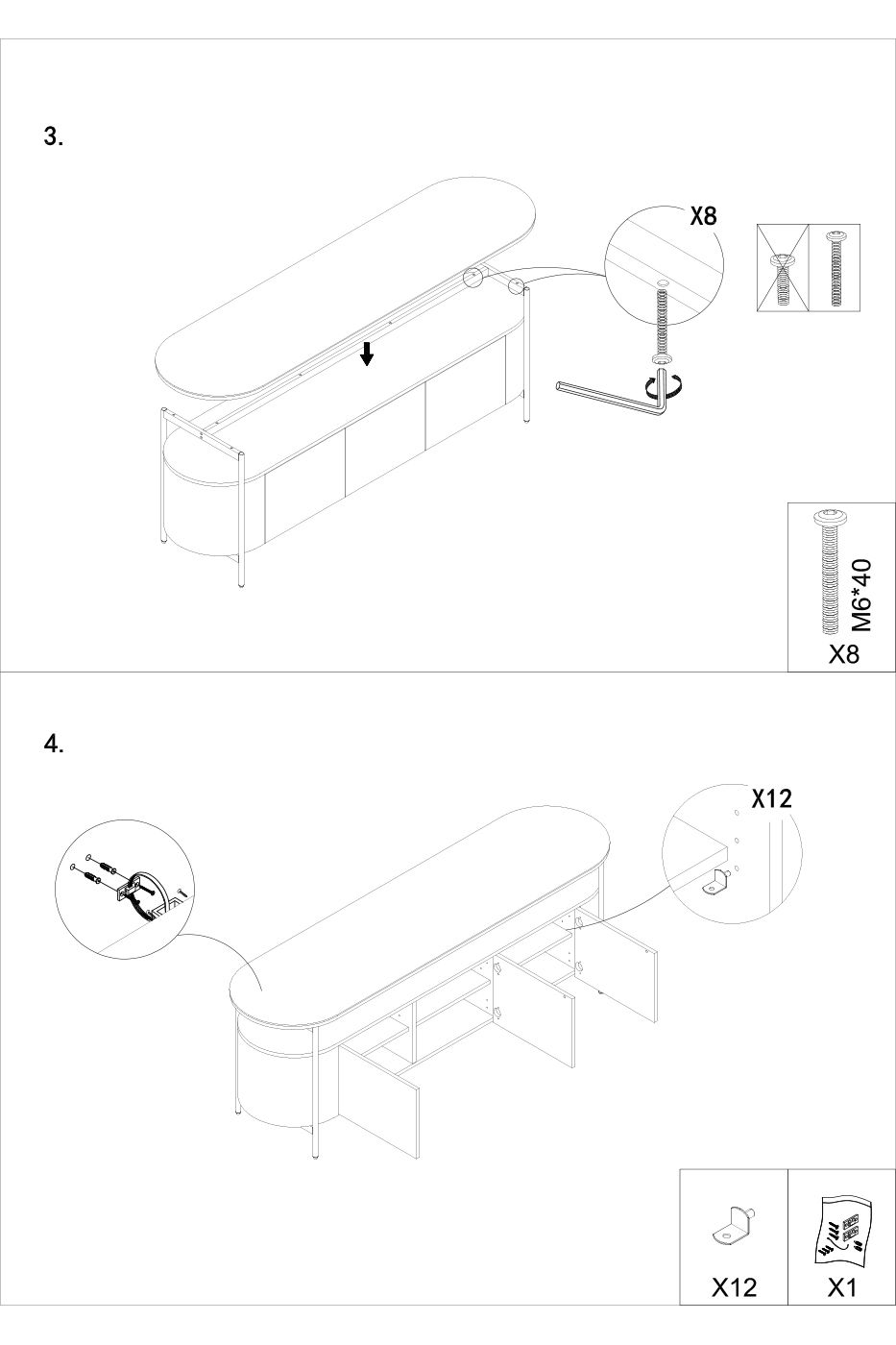 3.

X8

M6*40

X8

4.

X12

X12

X1