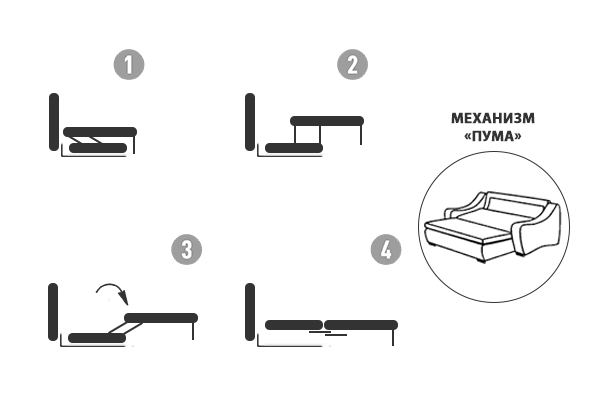 1

2

МЕХАНИЗМ «ПУМА»

3

4