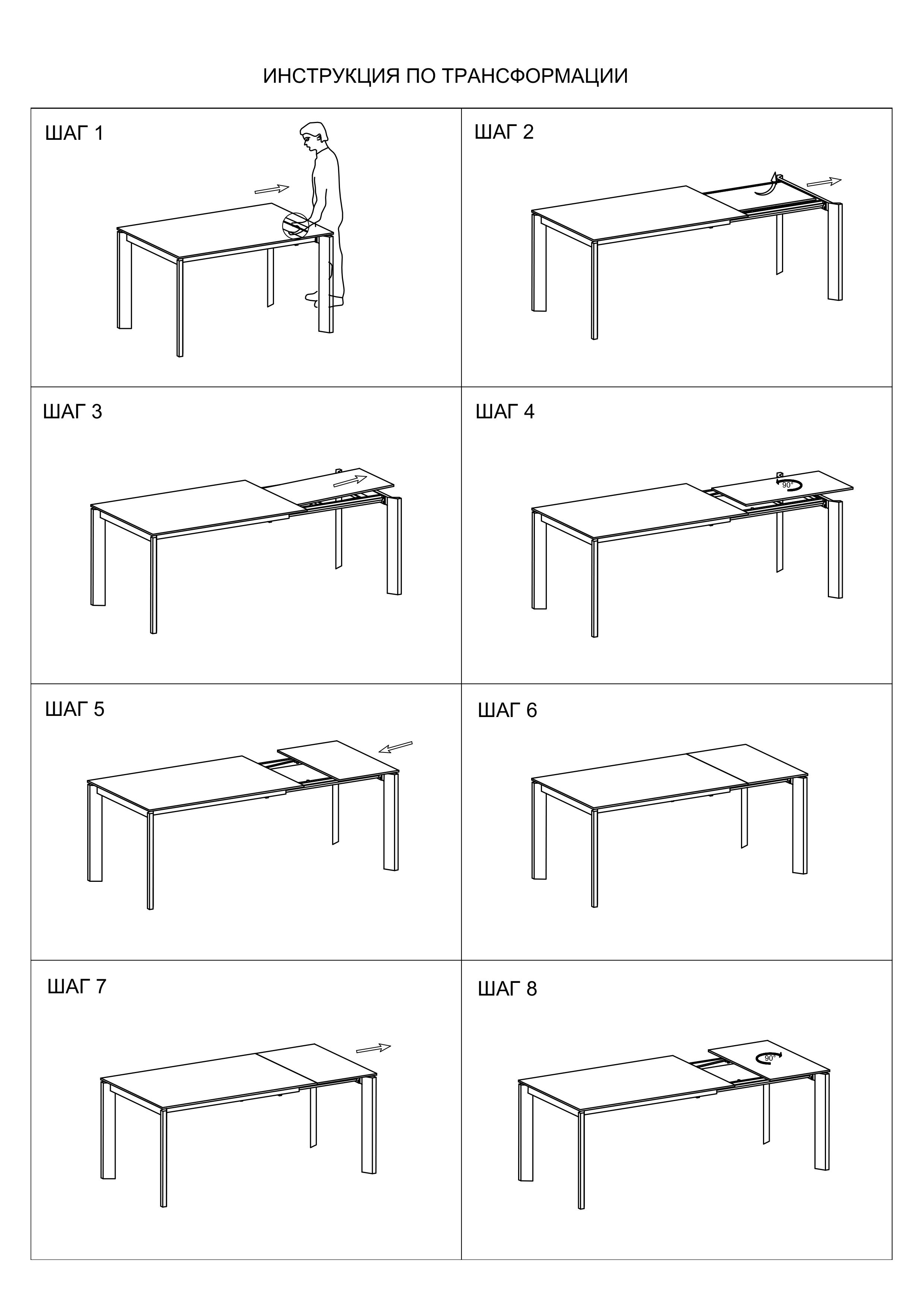 ИНСТРУКЦИЯ ПО ТРАНСФОРМАЦИИ

ШАГ 1

ШАГ 2

ШАГ 3

ШАГ 4

90°

ШАГ 5

ШАГ 6

ШАГ 7

ШАГ 8

90°