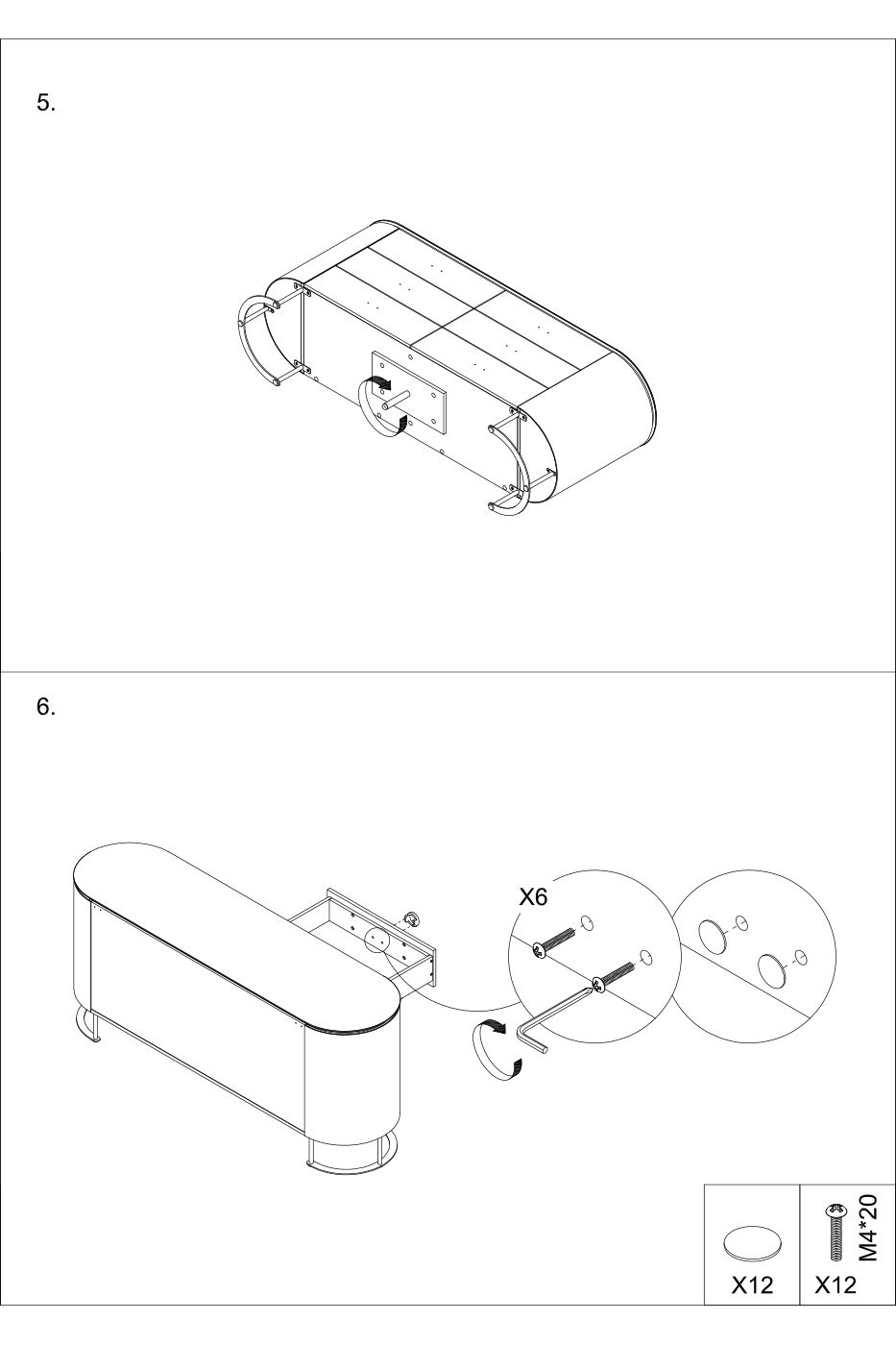 5.

6.

X6

X12

M4*20
X12