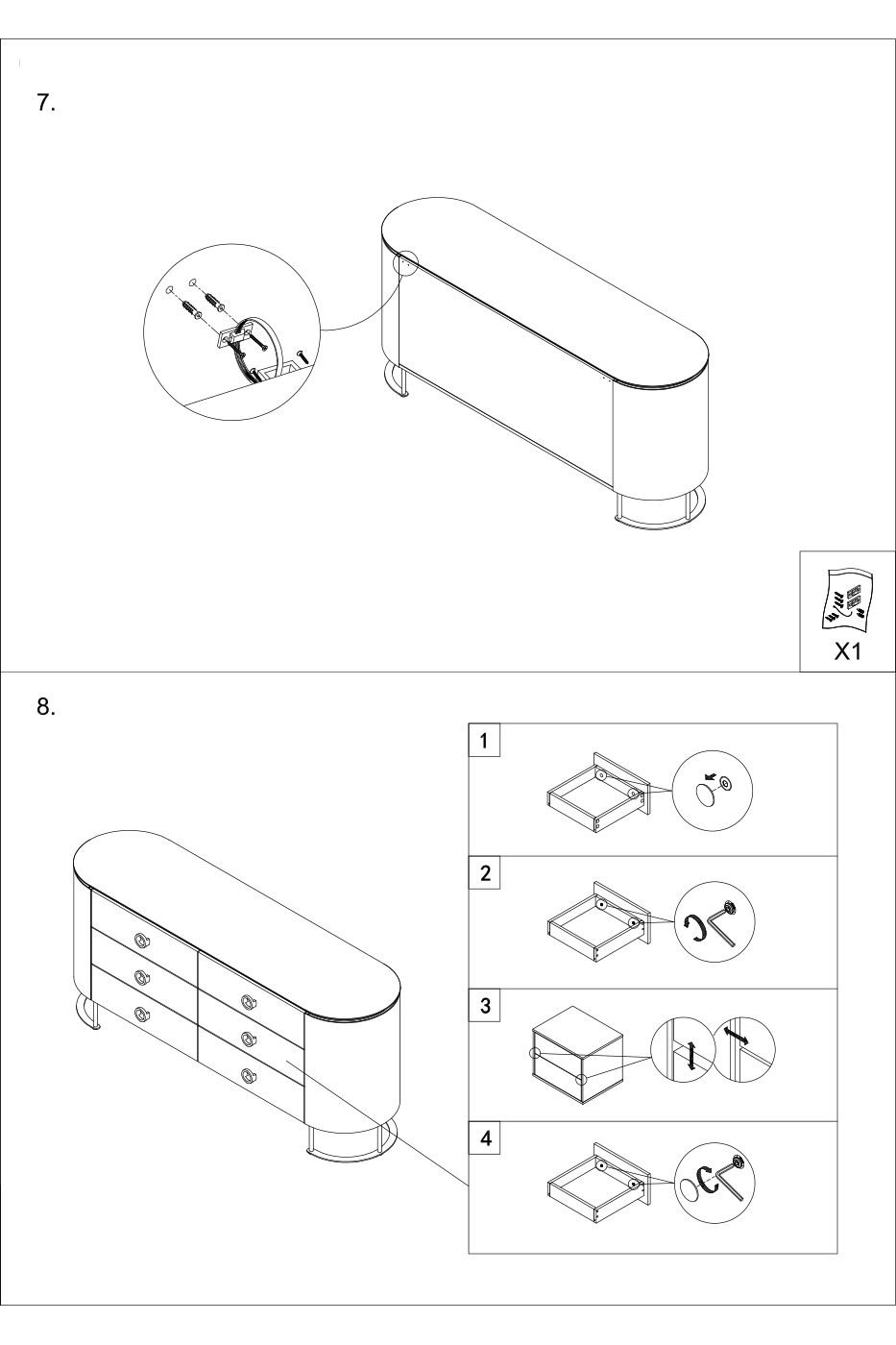 7.

X1

8.

1

2

3

4